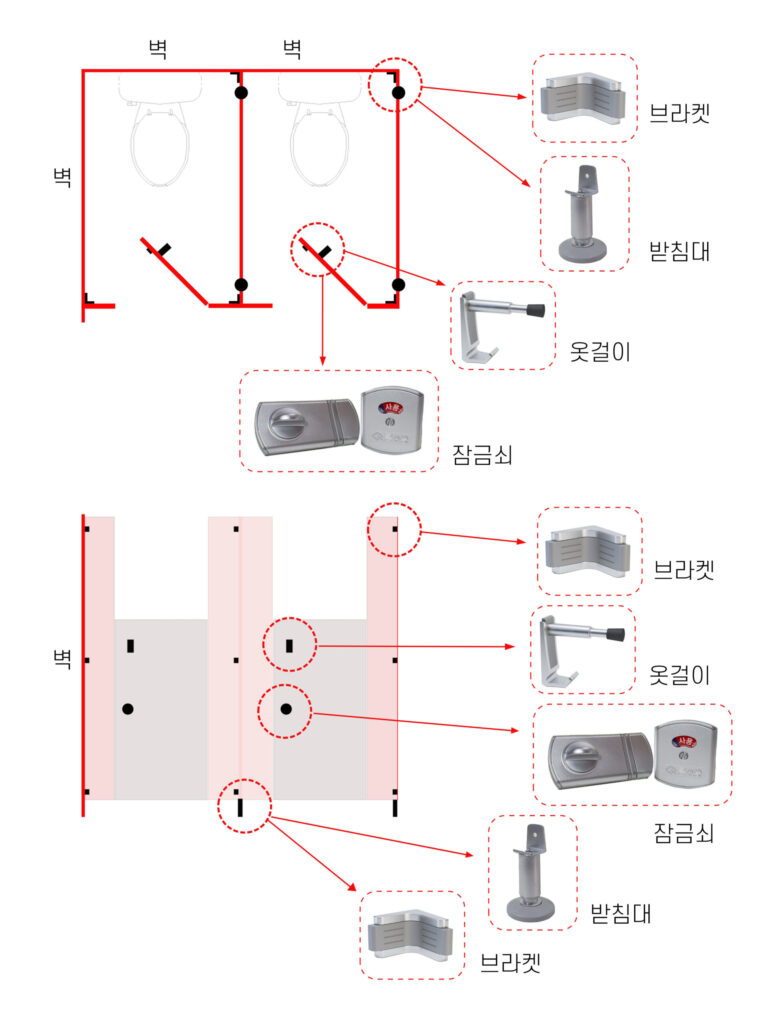 벽 벽

벽

브라켓

받침대

옷걸이

사용

잠금쇠

벽

브라켓

옷걸이

사용

잠금쇠

받침대

브라켓